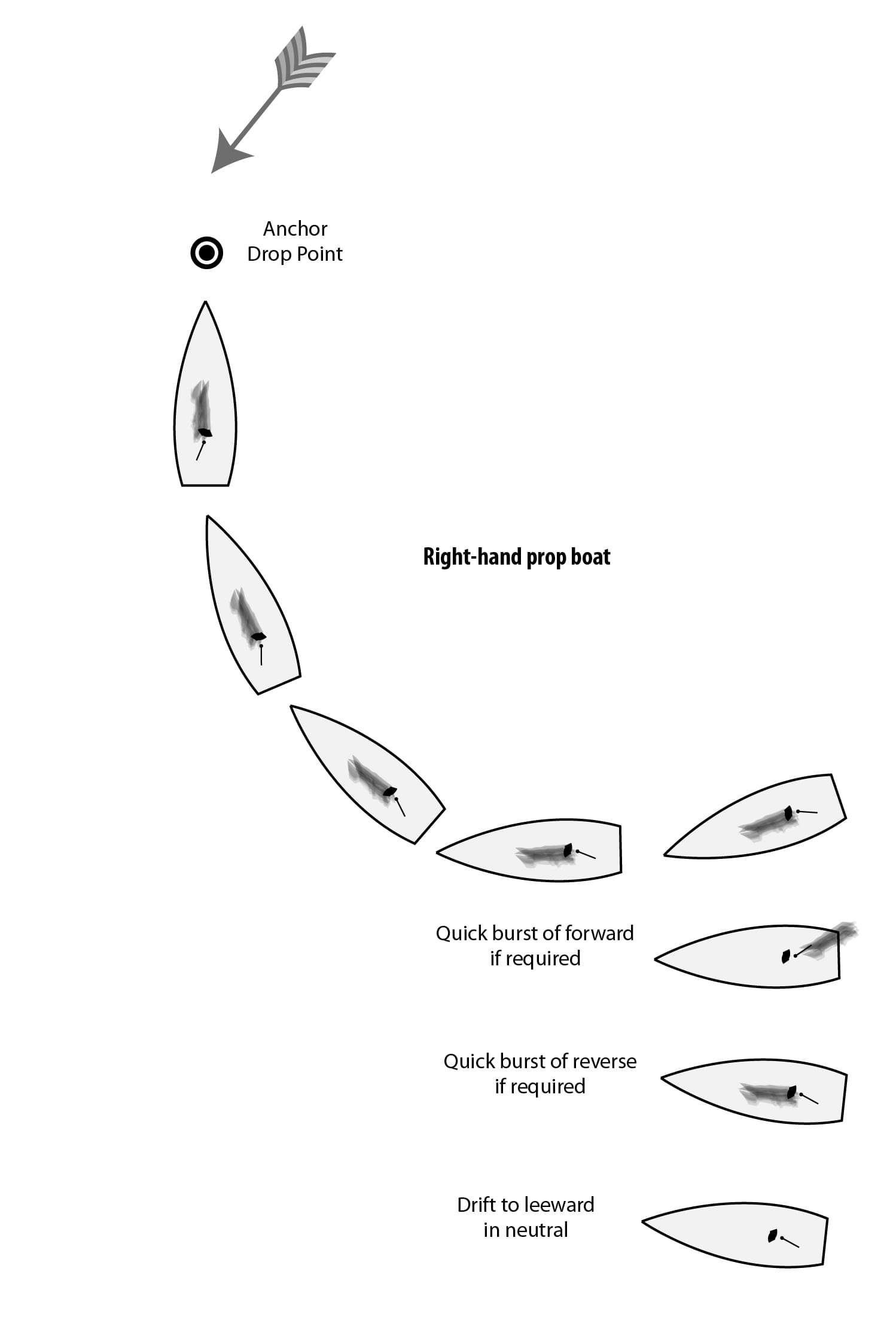 Anchor Drop Point

Right-hand prop boat

Quick burst of forward if required

Quick burst of reverse if required

Drift to leeward in neutral